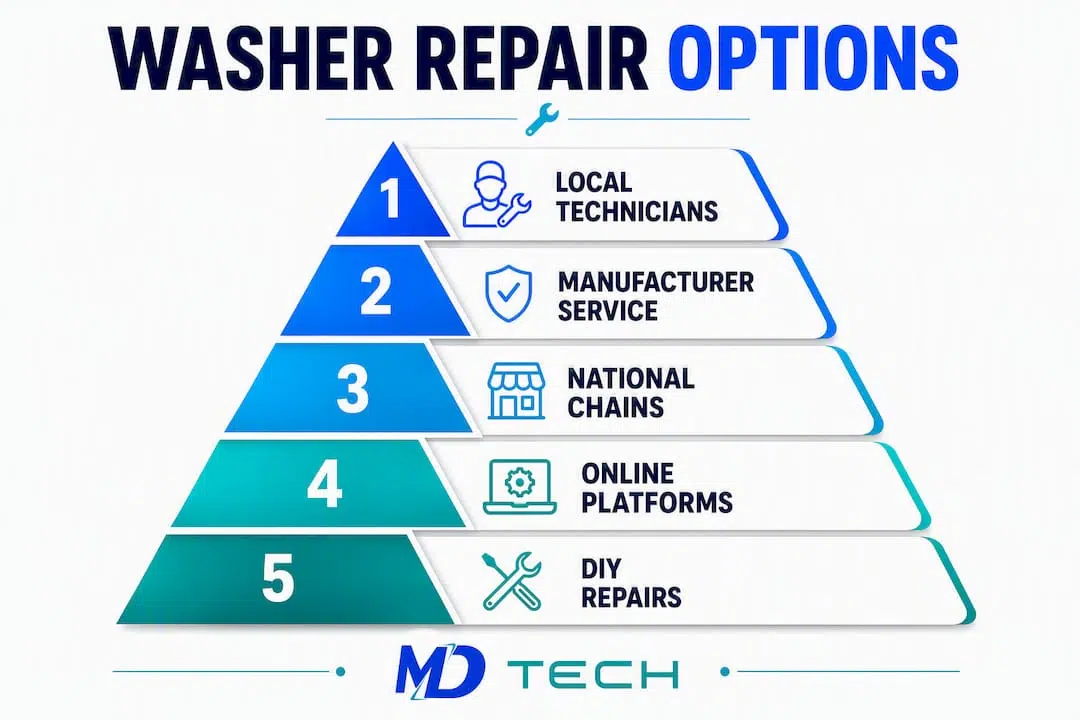 WASHER REPAIR OPTIONS

1 LOCAL TECHNICIANS

2 MANUFACTURER SERVICE

3 NATIONAL CHAINS

4 ONLINE PLATFORMS

5 DIY REPAIRS

MD TECH