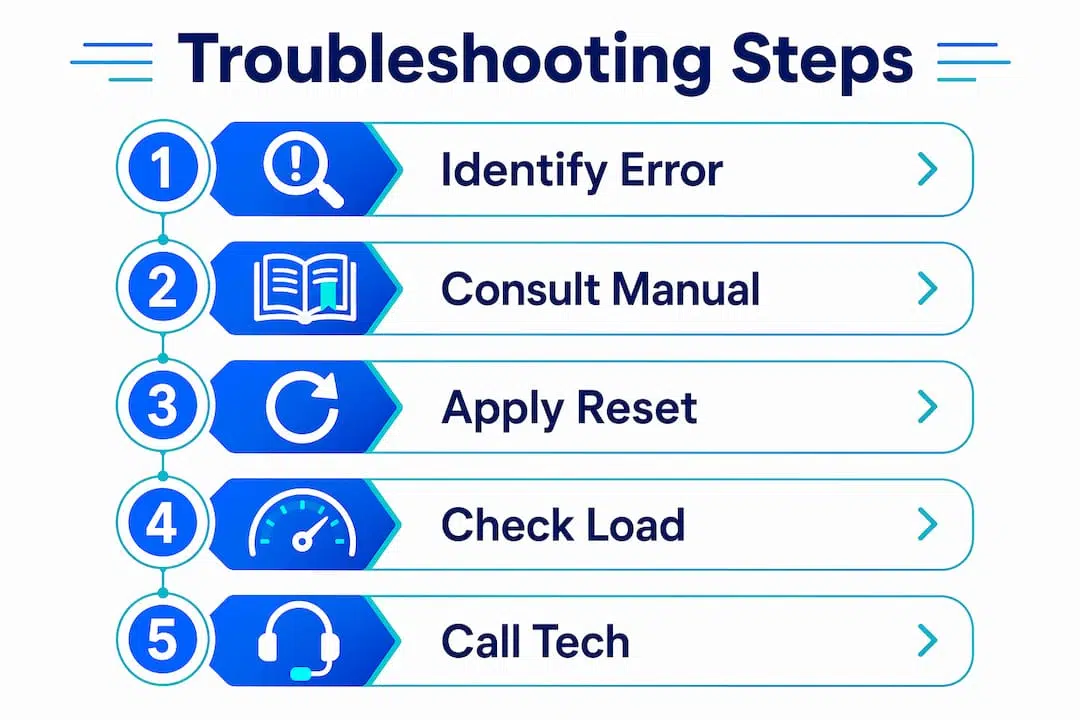 Troubleshooting Steps

1 Identify Error

2 Consult Manual

3 Apply Reset

4 Check Load

5 Call Tech